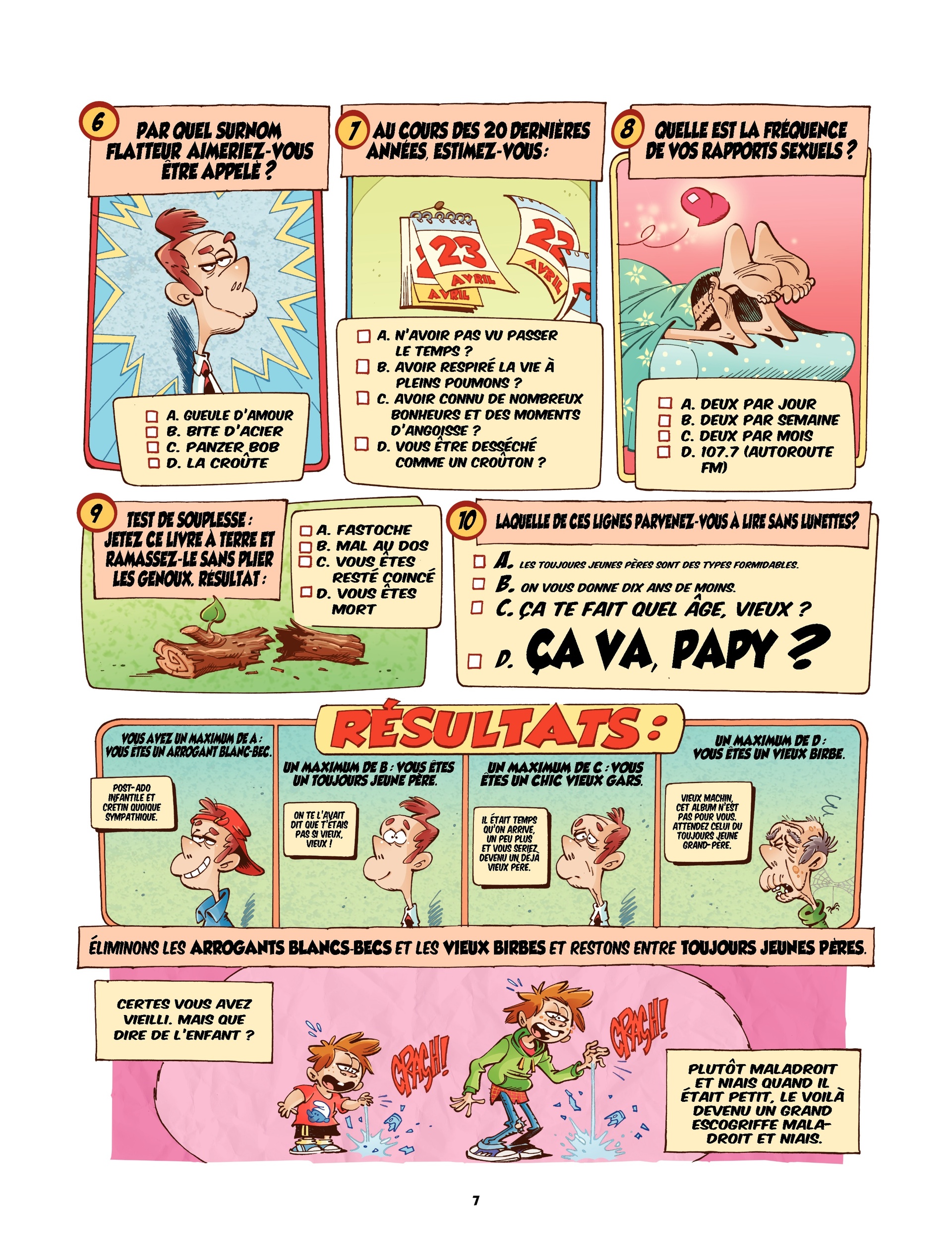 6
PAR QUEL SURNOM FLATTEUR AIMERIEZ-VOUS ÊTRE APPELÉ ?

☐ A. GUEULE D'AMOUR
☐ B. BITE D'ACIER
☐ C. PANZER BOB
☐ D. LA CROÛTE

7
AU COURS DES 20 DERNIÈRES ANNÉES, ESTIMEZ-VOUS :

23 AVRIL
AVRIL
22 AVRIL

☐ A. N'AVOIR PAS VU PASSER LE TEMPS ?
☐ B. AVOIR RESPIRÉ LA VIE À PLEINS POUMONS ?
☐ C. AVOIR CONNU DE NOMBREUX BONHEURS ET DES MOMENTS D'ANGOISSE ?
☐ D. VOUS ÊTRE DESSÉCHÉ COMME UN CROÛTON ?

8
QUELLE EST LA FRÉQUENCE DE VOS RAPPORTS SEXUELS ?

☐ A. DEUX PAR JOUR
☐ B. DEUX PAR SEMAINE
☐ C. DEUX PAR MOIS
☐ D. 107.7 (AUTOROUTE FM)

9
TEST DE SOUPLESSE : JETEZ CE LIVRE À TERRE ET RAMASSEZ-LE SANS PLIER LES GENOUX. RÉSULTAT :

☐ A. FASTOCHE
☐ B. MAL AU DOS
☐ C. VOUS ÊTES RESTÉ COINCÉ
☐ D. VOUS ÊTES MORT

10
LAQUELLE DE CES LIGNES PARVENEZ-VOUS À LIRE SANS LUNETTES?

☐ A. LES TOUJOURS JEUNES PÈRES SONT DES TYPES FORMIDABLES.
☐ B. ON VOUS DONNE DIX ANS DE MOINS.
☐ C. ÇA TE FAIT QUEL ÂGE, VIEUX ?
☐ D. ÇA VA, PAPY ?

RÉSULTATS :

VOUS AVEZ UN MAXIMUM DE A : VOUS ÊTES UN ARROGANT BLANC-BEC.

POST-ADO INFANTILE ET CRÉTIN QUOIQUE SYMPATHIQUE.

UN MAXIMUM DE B : VOUS ÊTES UN TOUJOURS JEUNE PÈRE.

ON TE L'AVAIT DIT QUE T'ÉTAIS PAS SI VIEUX, VIEUX !

UN MAXIMUM DE C : VOUS ÊTES UN CHIC VIEUX GARS.

IL ÉTAIT TEMPS QU'ON ARRIVE, UN PEU PLUS ET VOUS SERIEZ DEVENU UN DÉJÀ VIEUX PÈRE.

UN MAXIMUM DE D : VOUS ÊTES UN VIEUX BIRBE.

VIEUX MACHIN, CET ALBUM N'EST PAS POUR VOUS. ATTENDEZ CELUI DU TOUJOURS JEUNE GRAND-PÈRE.

ÉLIMINONS LES ARROGANTS BLANCS-BECS ET LES VIEUX BIRBES ET RESTONS ENTRE TOUJOURS JEUNES PÈRES.

CERTES VOUS AVEZ VIEILLI. MAIS QUE DIRE DE L'ENFANT ?

CRACH!

CRACH!

PLUTÔT MALADROIT ET NIAIS QUAND IL ÉTAIT PETIT, LE VOILÀ DEVENU UN GRAND ESCOGRIFFE MALADROIT ET NIAIS.

7