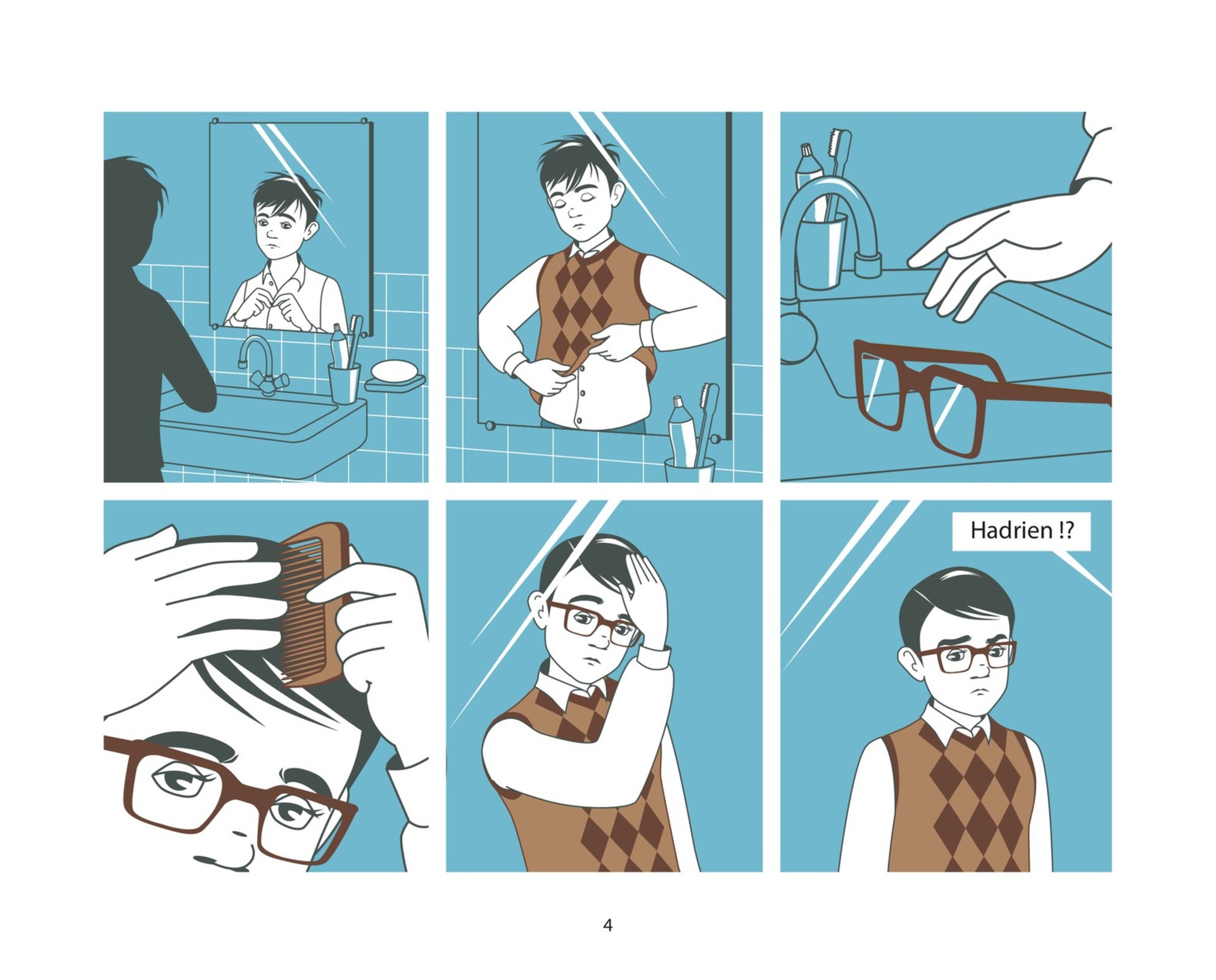 Hadrien !?

4