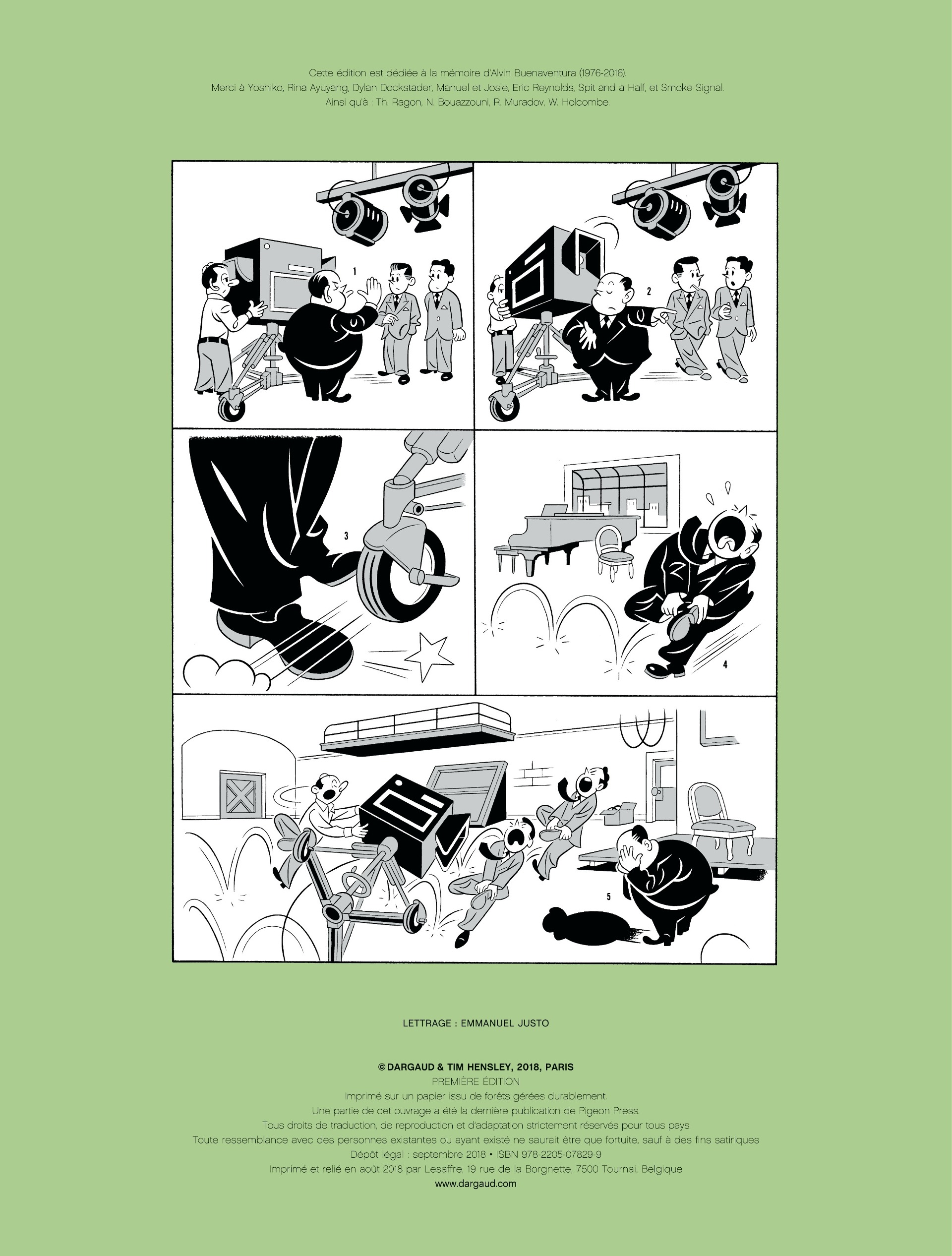 Cette édition est dédiée à la mémoire d'Alvin Buenaventura (1976-2016).
Merci à Yoshiko, Rina Ayuyang, Dylan Dockstader, Manuel et Josie, Eric Reynolds, Spit and a Half, et Smoke Signal.
Ainsi qu'à : Th. Ragon, N. Bouazzouni, R. Muradov, W. Holcombe.

1

2

3

4

5

LETTRAGE : EMMANUEL JUSTO

© DARGAUD & TIM HENSLEY, 2018, PARIS
PREMIÈRE ÉDITION
Imprimé sur un papier issu de forêts gérées durablement.
Une partie de cet ouvrage a été la dernière publication de Pigeon Press.
Tous droits de traduction, de reproduction et d'adaptation strictement réservés pour tous pays
Toute ressemblance avec des personnes existantes ou ayant existé ne saurait être que fortuite, sauf à des fins satiriques
Dépôt légal : septembre 2018 • ISBN 978-2205-07829-9
Imprimé et relié en août 2018 par Lesaffre, 19 rue de la Borgnette, 7500 Tournai, Belgique
www.dargaud.com