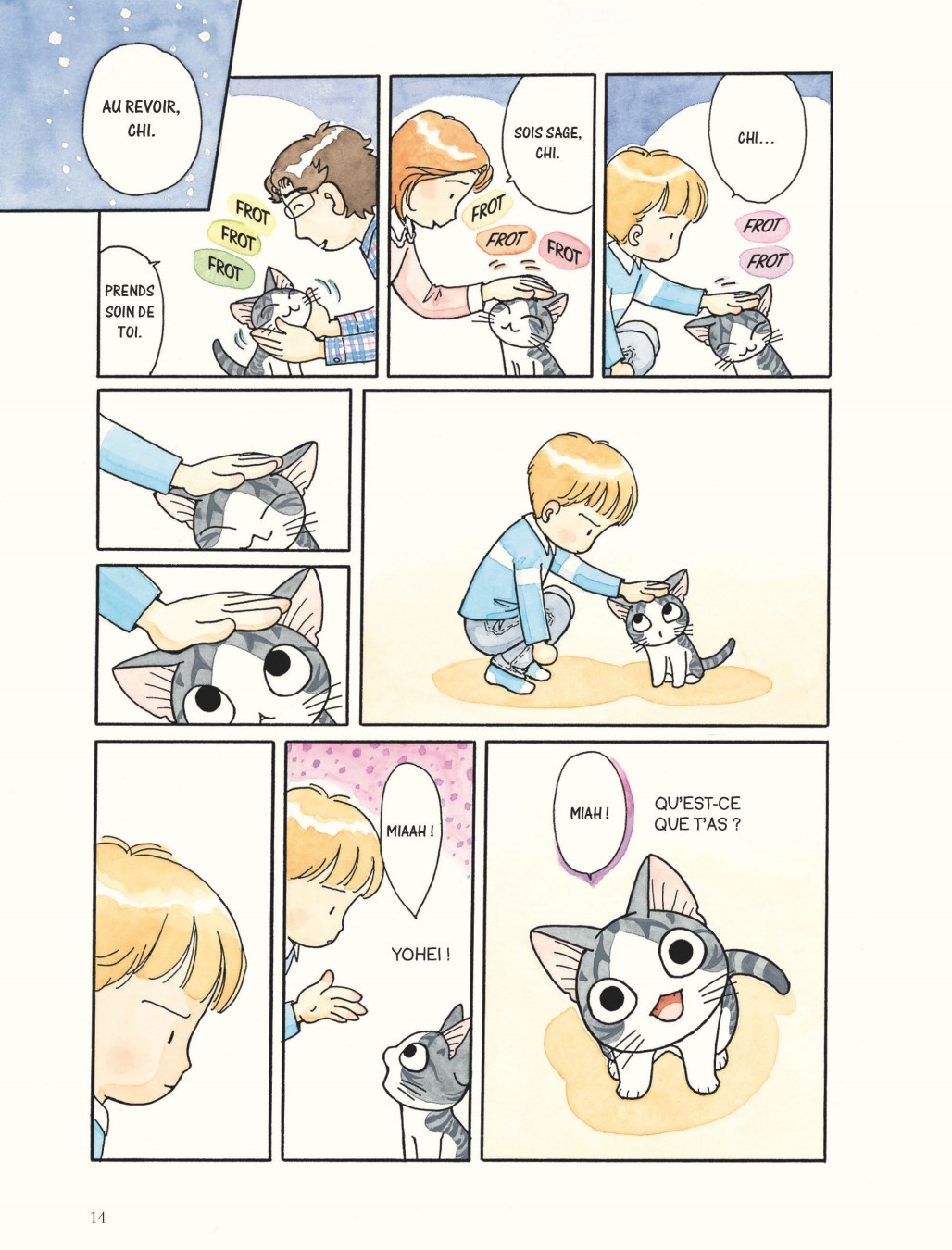 AU REVOIR, CHI.

FROT
FROT
FROT

PRENDS SOIN DE TOI.

SOIS SAGE, CHI.

FROT
FROT
FROT

CHI...

FROT
FROT

MIAAH !

YOHEI !

MIAH !

QU'EST-CE QUE T'AS ?

14